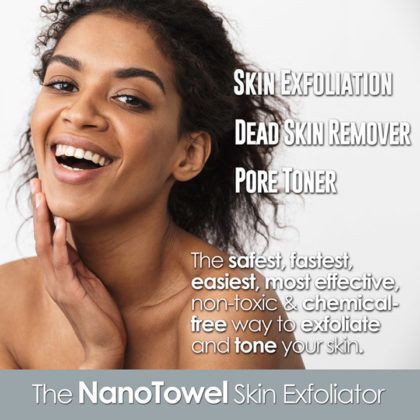 SKIN EXFOLIATION

DEAD SKIN REMOVER

PORE TONER

The safest, fastest, easiest, most effective, non-toxic & chemical-free way to exfoliate and tone your skin.

The NanoTowel Skin Exfoliator