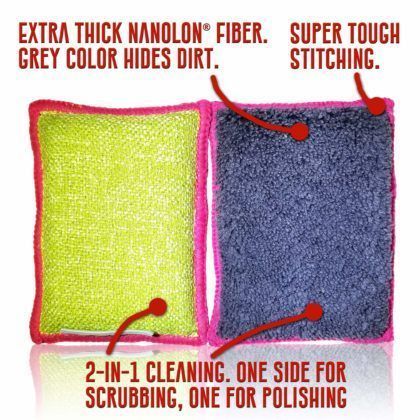 EXTRA THICK NANOLON® FIBER. GREY COLOR HIDES DIRT.

SUPER TOUGH STITCHING.

2-IN-1 CLEANING. ONE SIDE FOR SCRUBBING, ONE FOR POLISHING