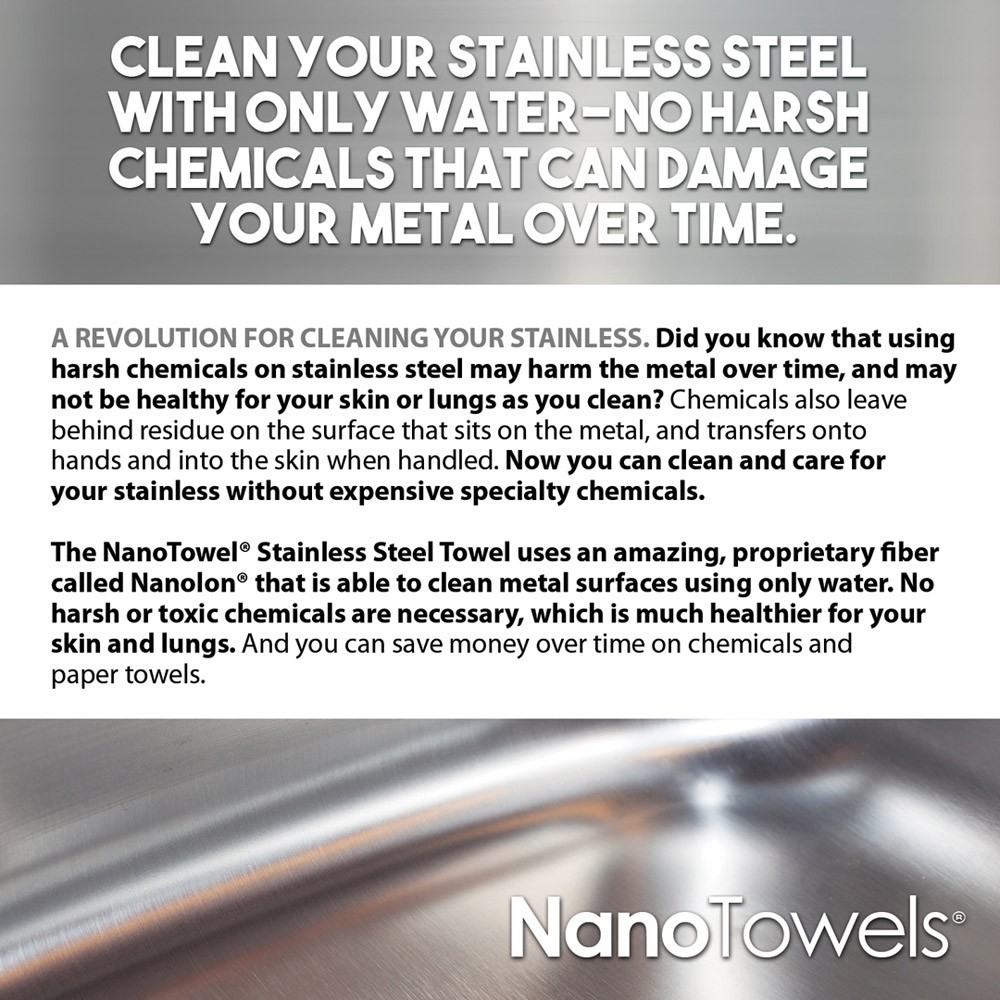 CLEAN YOUR STAINLESS STEEL WITH ONLY WATER–NO HARSH CHEMICALS THAT CAN DAMAGE YOUR METAL OVER TIME.

A REVOLUTION FOR CLEANING YOUR STAINLESS. Did you know that using harsh chemicals on stainless steel may harm the metal over time, and may not be healthy for your skin or lungs as you clean? Chemicals also leave behind residue on the surface that sits on the metal, and transfers onto hands and into the skin when handled. Now you can clean and care for your stainless without expensive specialty chemicals.

The NanoTowel® Stainless Steel Towel uses an amazing, proprietary fiber called Nanolon® that is able to clean metal surfaces using only water. No harsh or toxic chemicals are necessary, which is much healthier for your skin and lungs. And you can save money over time on chemicals and paper towels.

NanoTowels®